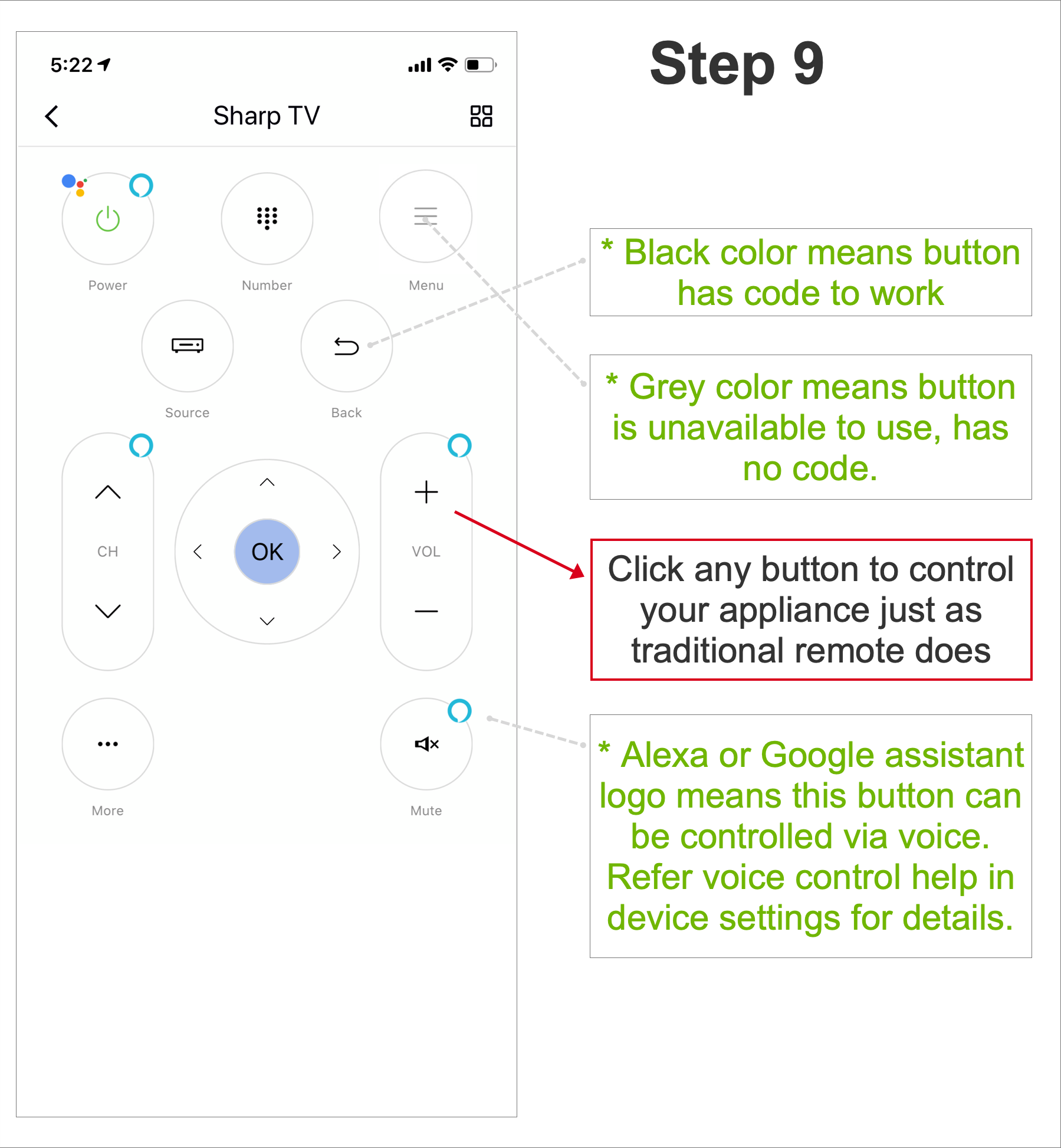 5:22

Sharp TV

Power

Number

Menu

Source

Back

CH

OK

VOL

More

Mute

Step 9

* Black color means button has code to work

* Grey color means button is unavailable to use, has no code.

Click any button to control your appliance just as traditional remote does

* Alexa or Google assistant logo means this button can be controlled via voice. Refer voice control help in device settings for details.