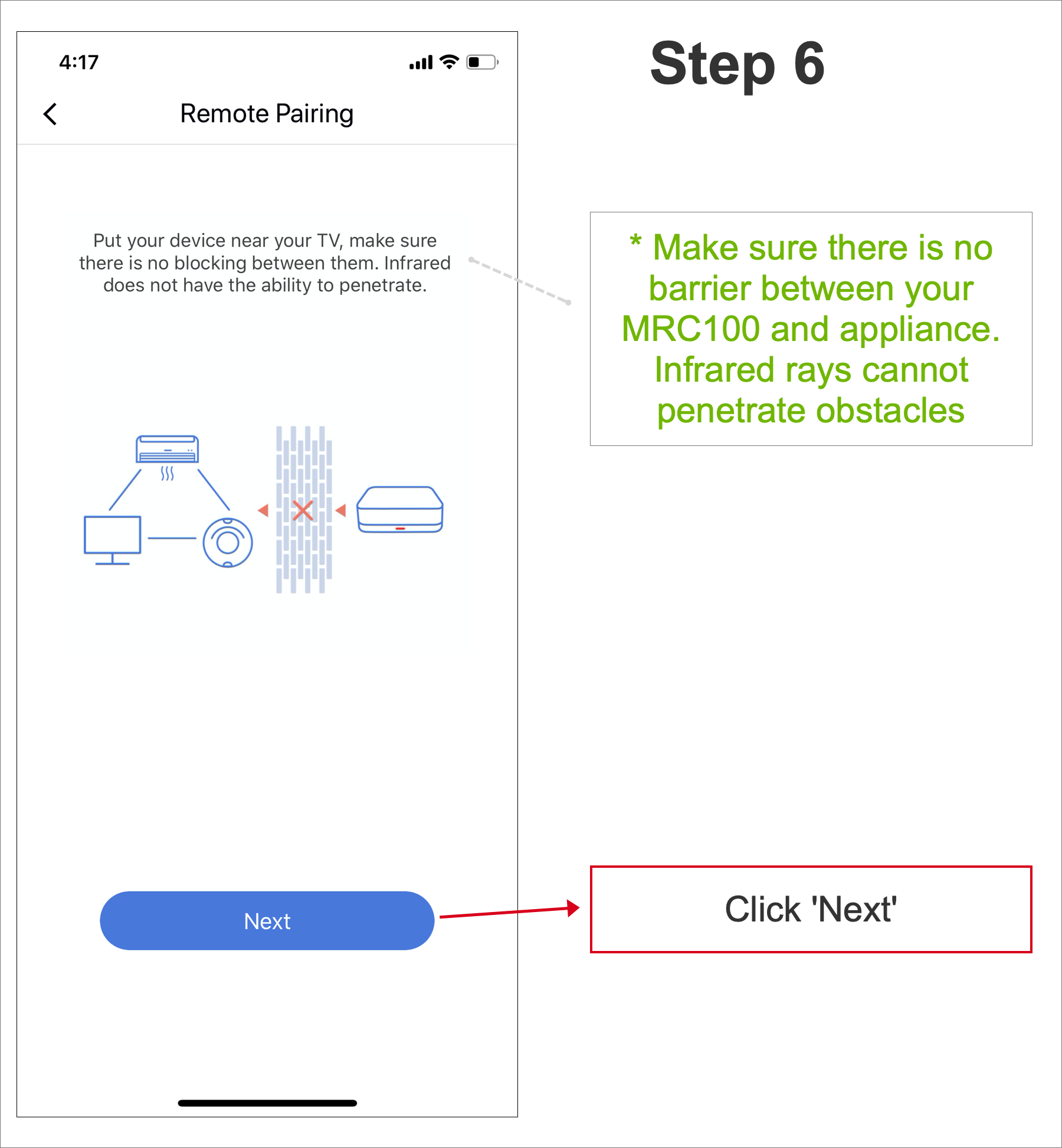 4:17

Remote Pairing

Put your device near your TV, make sure there is no blocking between them. Infrared does not have the ability to penetrate.

Next

Step 6

* Make sure there is no barrier between your MRC100 and appliance. Infrared rays cannot penetrate obstacles

Click 'Next'