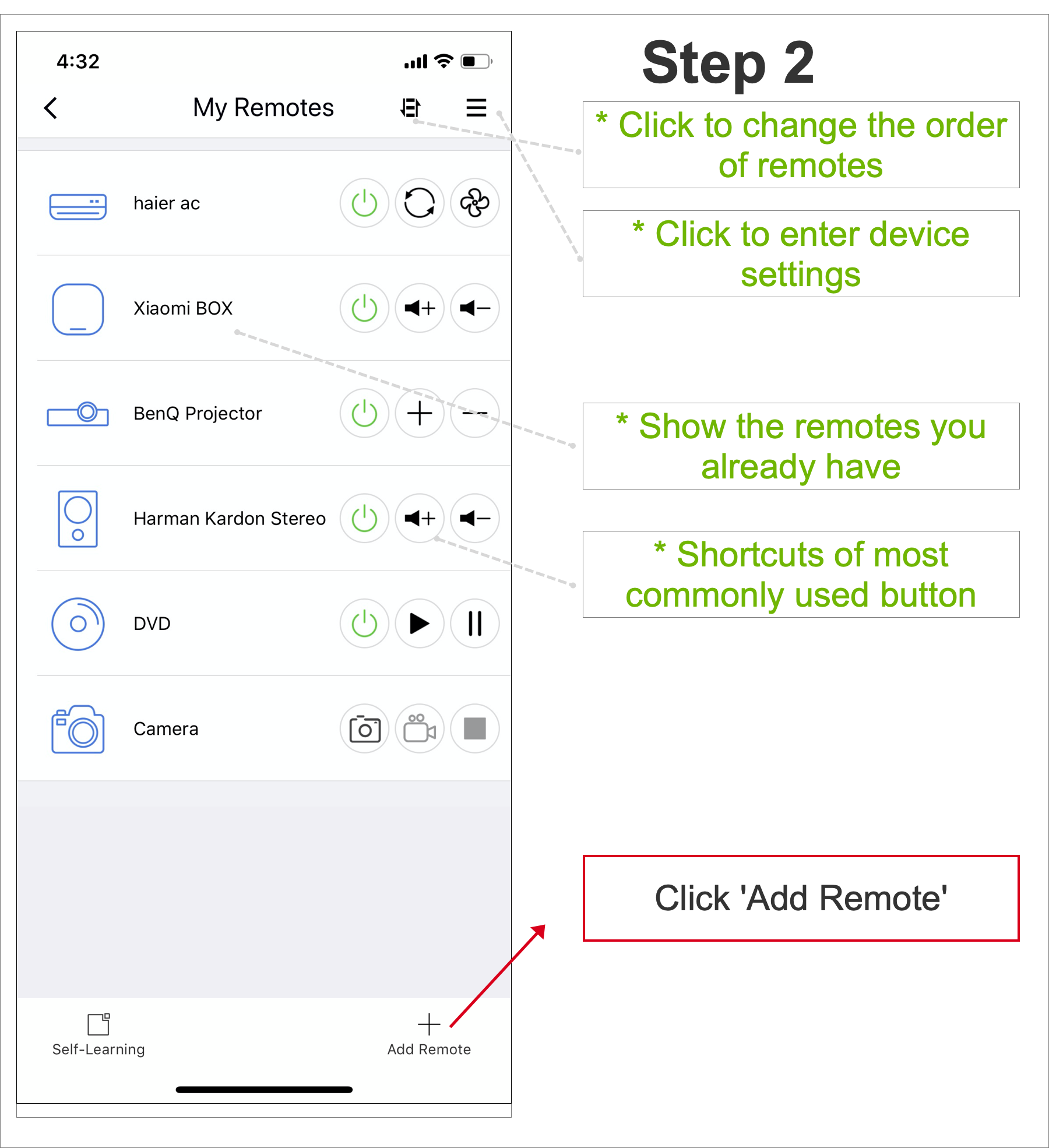 4:32

My Remotes

haier ac

Xiaomi BOX

BenQ Projector

Harman Kardon Stereo

DVD

Camera

Self-Learning

Add Remote

Step 2

* Click to change the order of remotes

* Click to enter device settings

* Show the remotes you already have

* Shortcuts of most commonly used button

Click 'Add Remote'