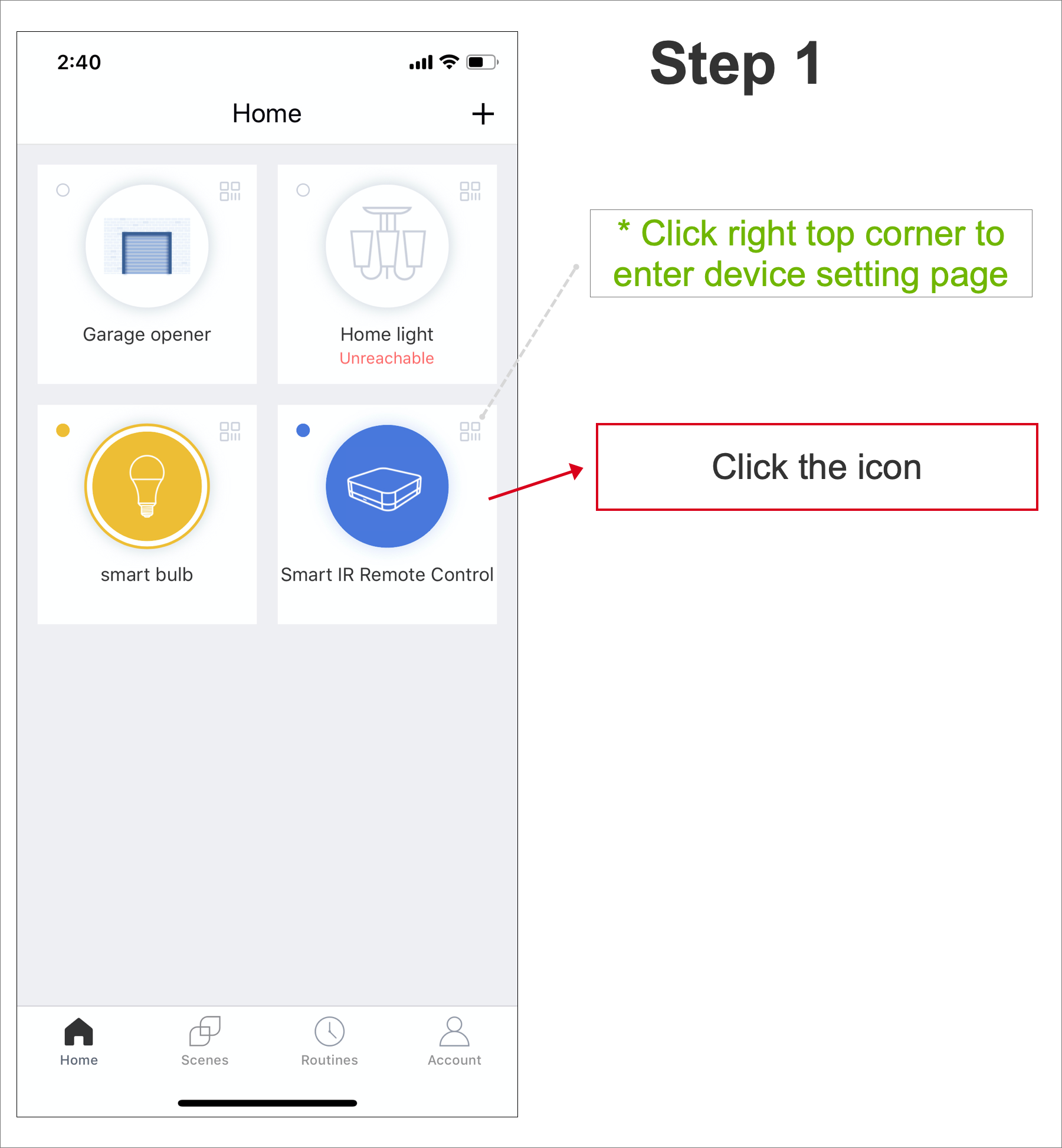 2:40

Home +

Garage opener

Home light
Unreachable

smart bulb

Smart IR Remote Control

Home Scenes Routines Account

Step 1

* Click right top corner to enter device setting page

Click the icon