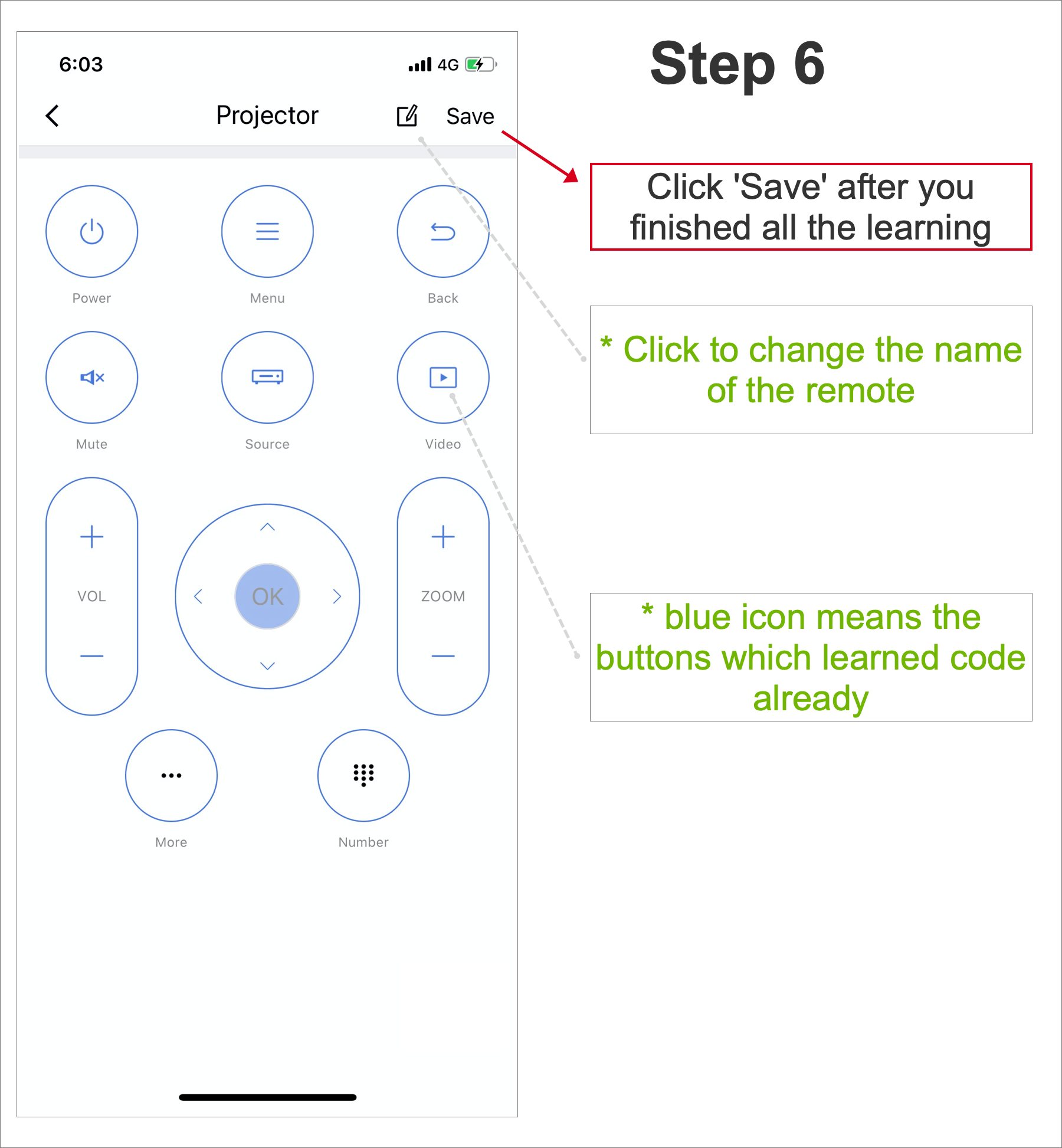 6:03

4G

Projector

Save

Power

Menu

Back

Mute

Source

Video

VOL

OK

ZOOM

More

Number

Step 6

Click 'Save' after you finished all the learning

* Click to change the name of the remote

* blue icon means the buttons which learned code already