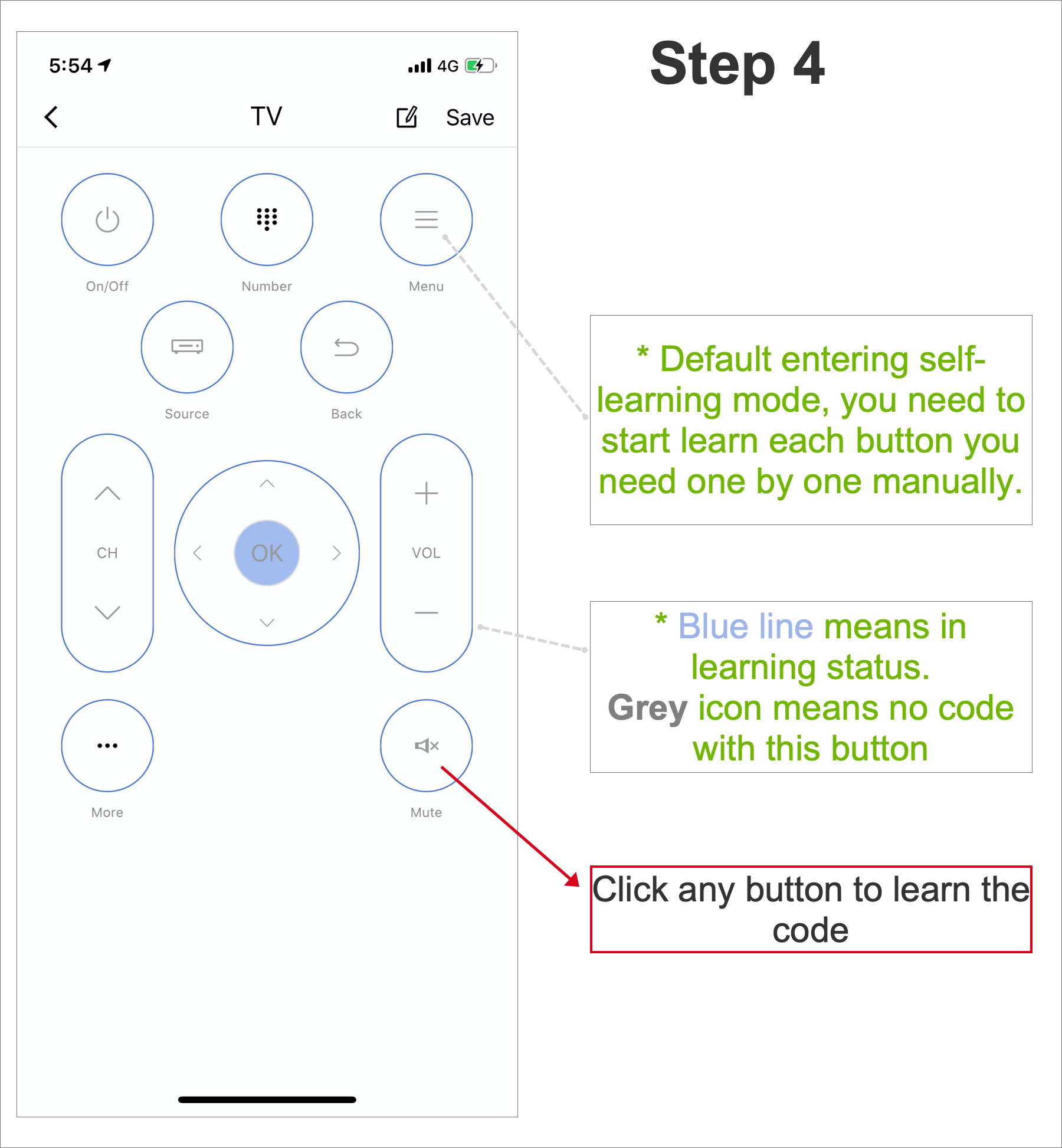 5:54

4G

TV

Save

On/Off

Number

Menu

Source

Back

CH

OK

VOL

More

Mute

Step 4

* Default entering self-learning mode, you need to start learn each button you need one by one manually.

* Blue line means in learning status.
Grey icon means no code with this button

Click any button to learn the code